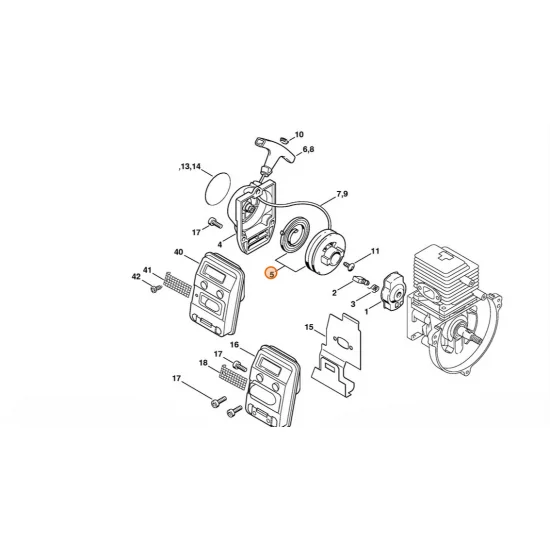 10
6,8
,13,14
7,9
17
4
11
40
41
42
5
2
3
1
15
16
17
18
17